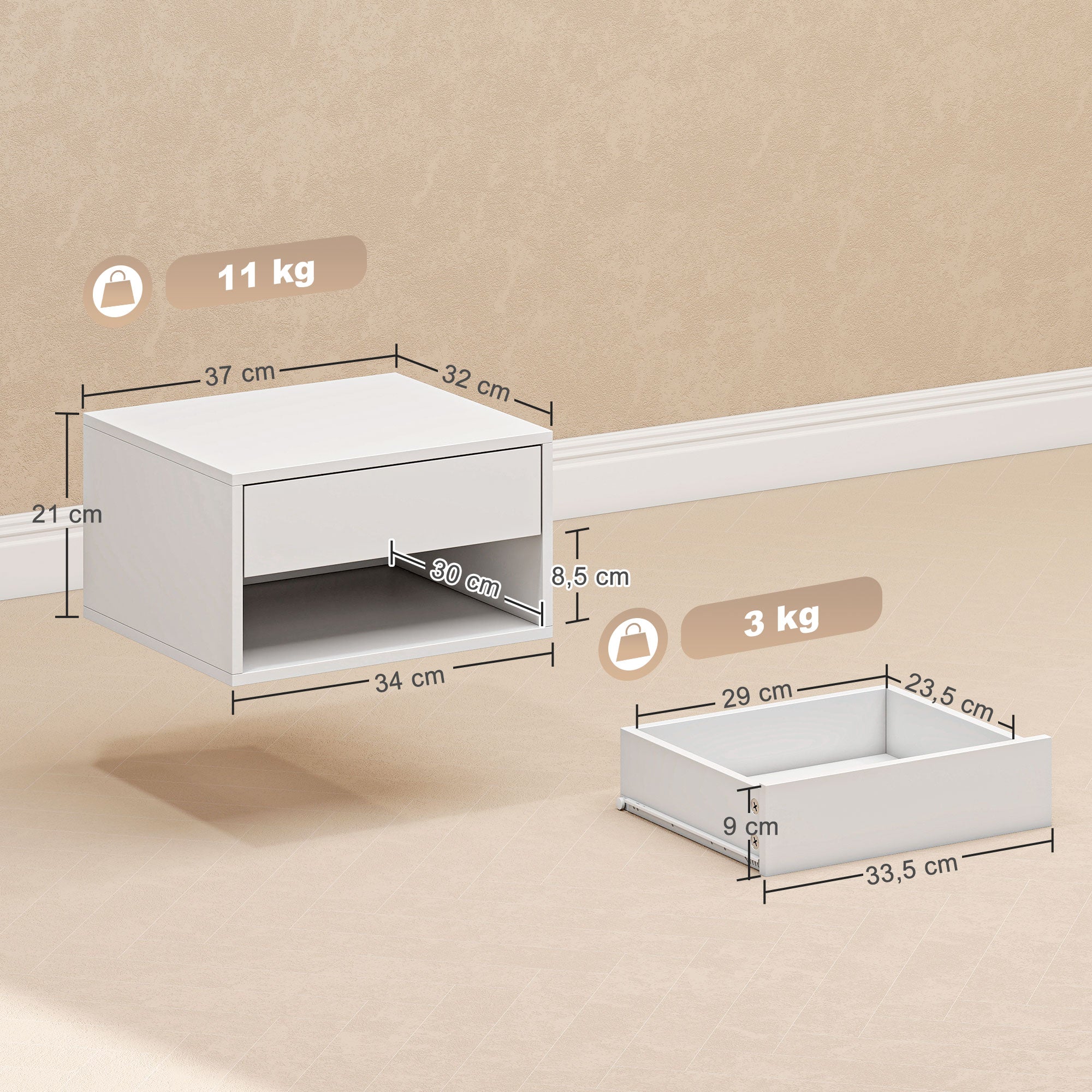 11 kg

37 cm

32 cm

21 cm

30 cm

8,5 cm

34 cm

3 kg

29 cm

23,5 cm

9 cm

33,5 cm