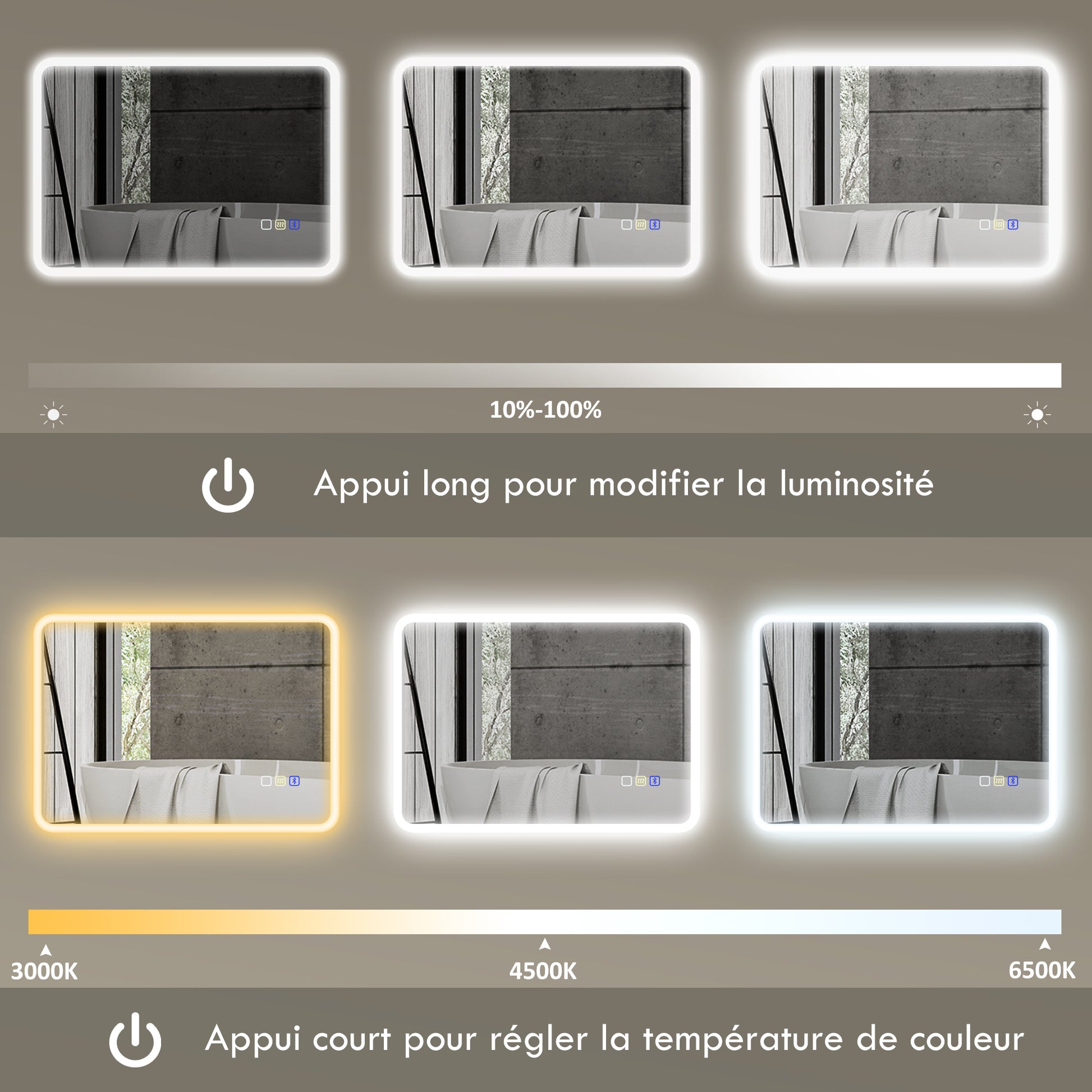 10%-100%

Appui long pour modifier la luminosité

3000K

4500K

6500K

Appui court pour régler la température de couleur