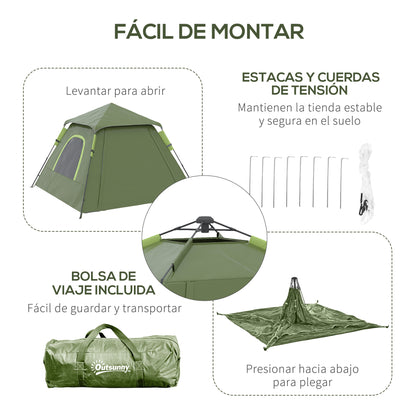 FÁCIL DE MONTAR

Levantar para abrir

ESTACAS Y CUERDAS DE TENSIÓN

Mantienen la tienda estable y segura en el suelo

BOLSA DE VIAJE INCLUIDA

Fácil de guardar y transportar

Outsunny

Presionar hacia abajo para plegar