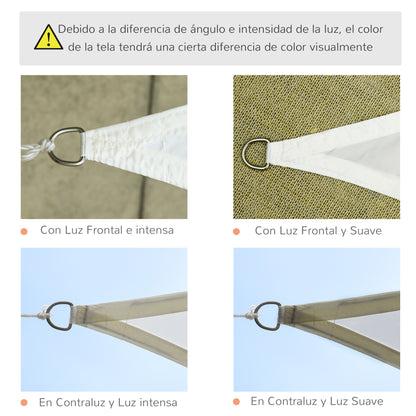 Debido a la diferencia de ángulo e intensidad de la luz, el color de la tela tendrá una cierta diferencia de color visualmente

Con Luz Frontal e intensa

Con Luz Frontal y Suave

En Contraluz y Luz intensa

En Contraluz y Luz Suave