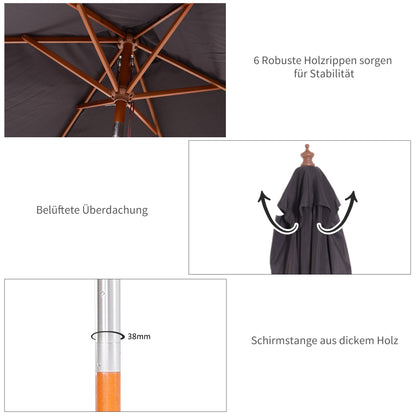 6 Robuste Holzrippen sorgen für Stabilität

Belüftete Überdachung

38mm

Schirmstange aus dickem Holz