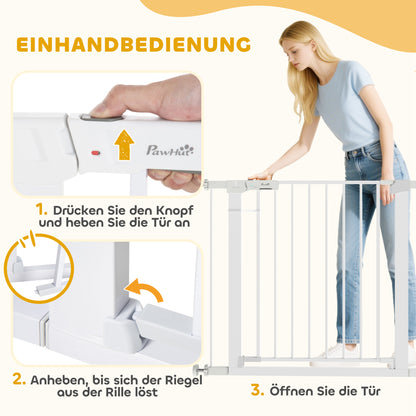 EINHANDBEDIENUNG

PawHut

1. Drücken Sie den Knopf und heben Sie die Tür an

2. Anheben, bis sich der Riegel aus der Rille löst

3. Öffnen Sie die Tür