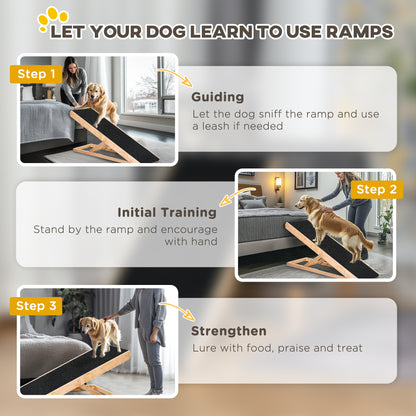 LET YOUR DOG LEARN TO USE RAMPS

Step 1

Guiding
Let the dog sniff the ramp and use a leash if needed

Step 2

Initial Training
Stand by the ramp and encourage with hand

Step 3

Strengthen
Lure with food, praise and treat