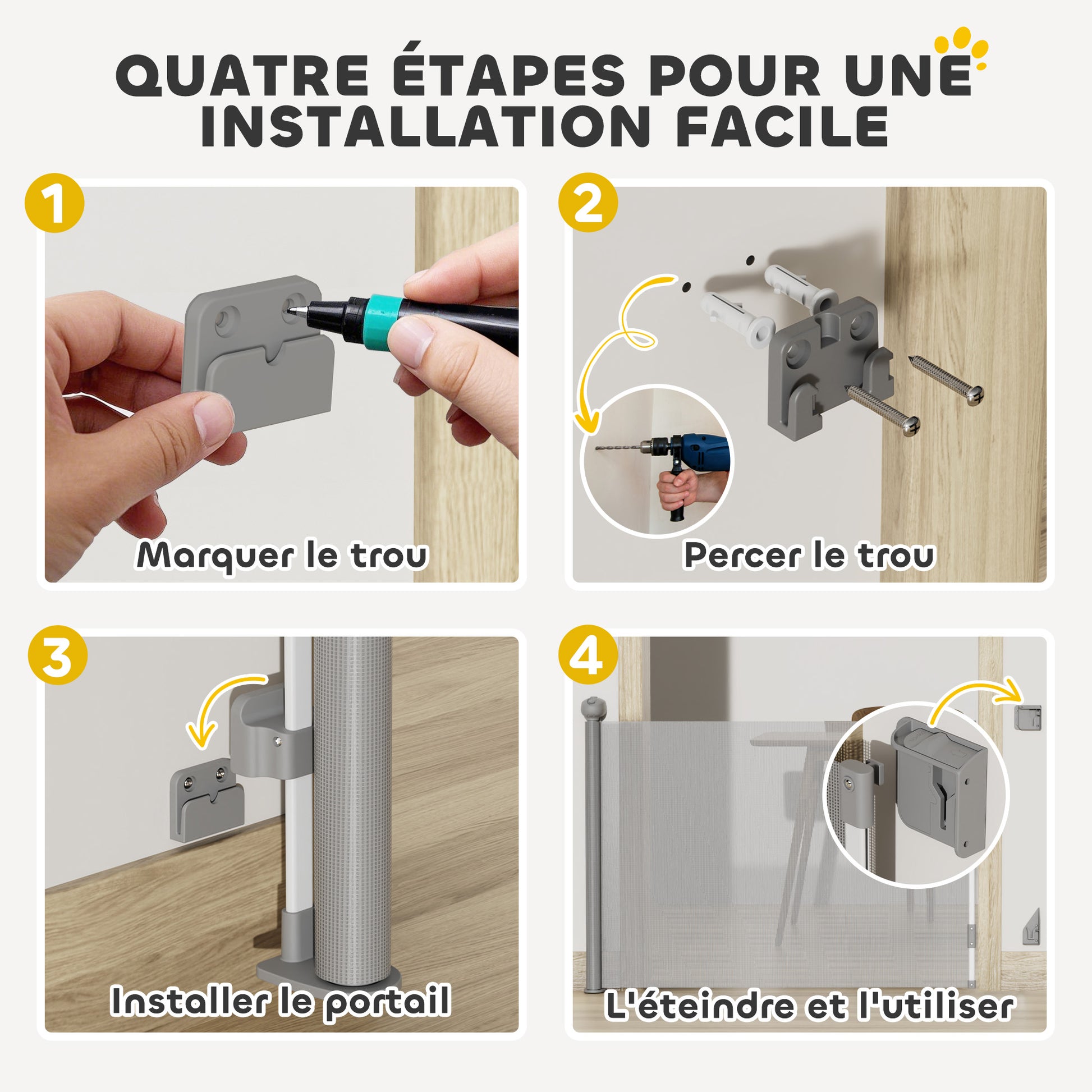 QUATRE ÉTAPES POUR UNE INSTALLATION FACILE

1
Marquer le trou

2
Percer le trou

3
Installer le portail

4
L'éteindre et l'utiliser