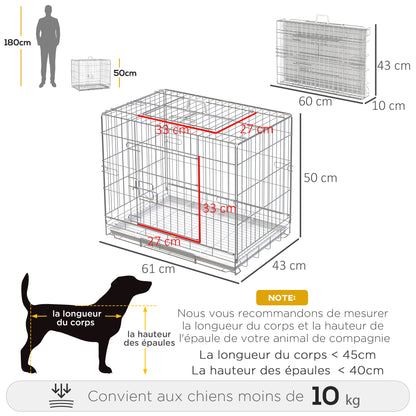 180cm

50cm

43 cm

60 cm

10 cm

33 cm

27 cm

50 cm

33 cm

27 cm

61 cm

43 cm

la longueur du corps

la hauteur des épaules

NOTE:

Nous vous recommandons de mesurer la longueur du corps et la hauteur de l'épaule de votre animal de compagnie

La longueur du corps < 45cm

La hauteur des épaules < 40cm

Convient aux chiens moins de 10 kg