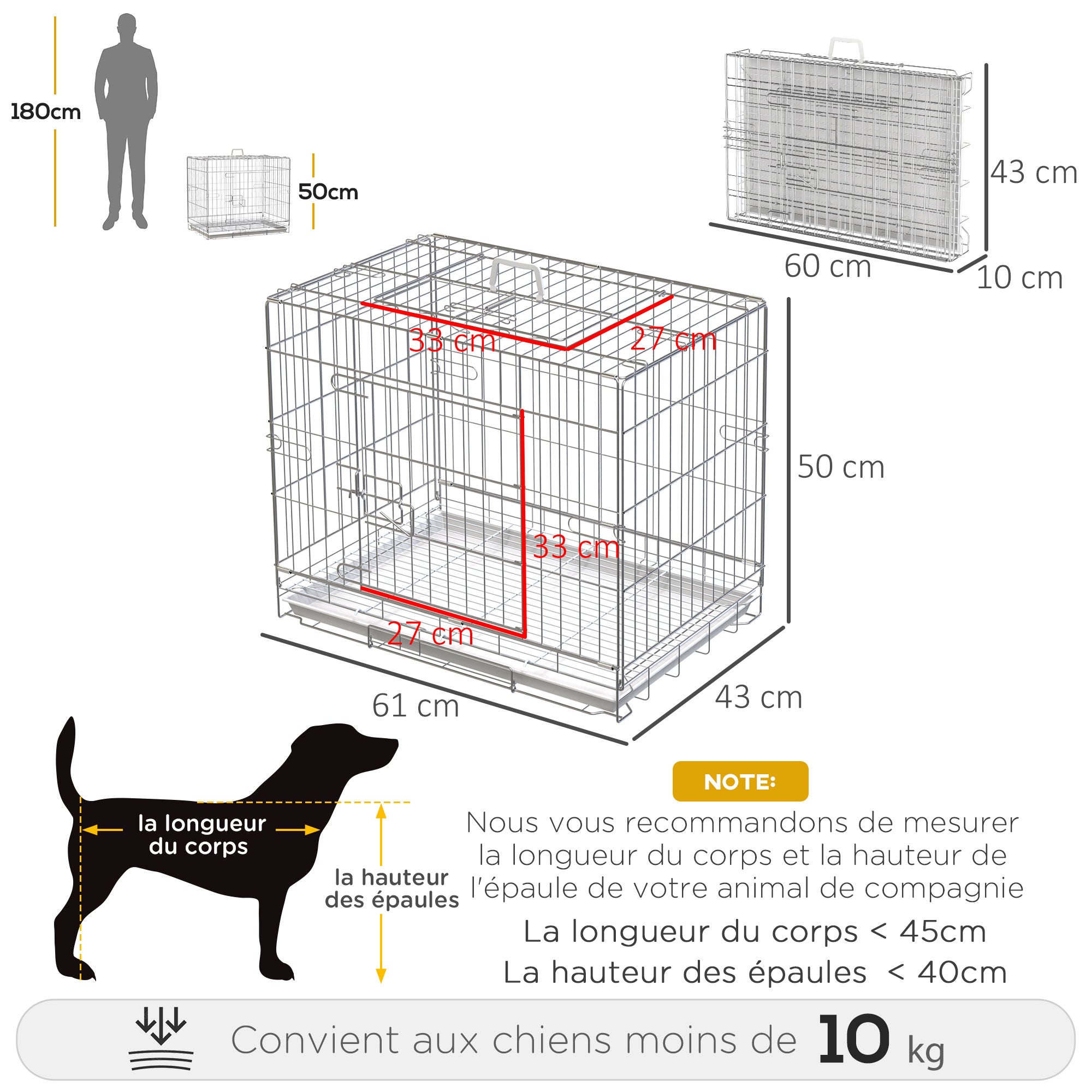 180cm

50cm

43 cm

60 cm

10 cm

33 cm

27 cm

50 cm

33 cm

27 cm

61 cm

43 cm

la longueur du corps

la hauteur des épaules

NOTE:

Nous vous recommandons de mesurer la longueur du corps et la hauteur de l'épaule de votre animal de compagnie

La longueur du corps < 45cm

La hauteur des épaules < 40cm

Convient aux chiens moins de 10 kg