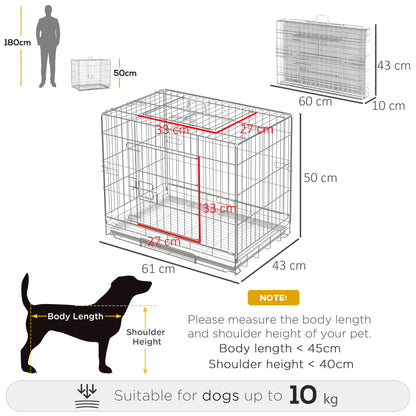 180cm

50cm

43 cm

60 cm

10 cm

33 cm

27 cm

50 cm

33 cm

27 cm

61 cm

43 cm

Body Length

Shoulder Height

NOTE:

Please measure the body length and shoulder height of your pet.
Body length < 45cm
Shoulder height < 40cm

Suitable for dogs up to 10 kg