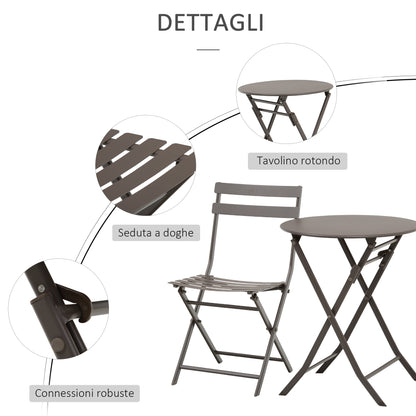 DETTAGLI

Tavolino rotondo

Seduta a doghe

Connessioni robuste