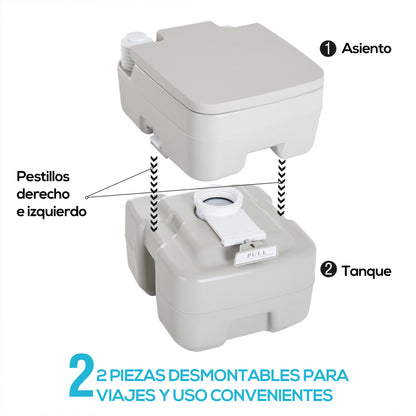 1 Asiento

Pestillos derecho e izquierdo

PULL

2 Tanque

2 2 PIEZAS DESMONTABLES PARA VIAJES Y USO CONVENIENTES