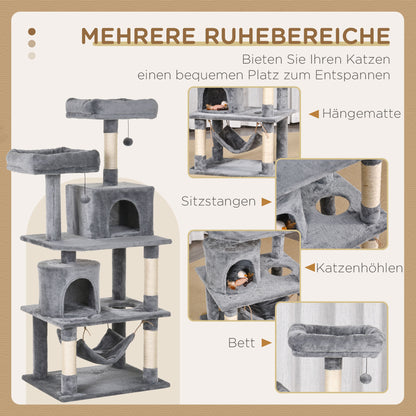 MEHRERE RUHEBEREICHE

Bieten Sie Ihren Katzen einen bequemen Platz zum Entspannen

Hängematte

Sitzstangen

Katzenhöhlen

Bett