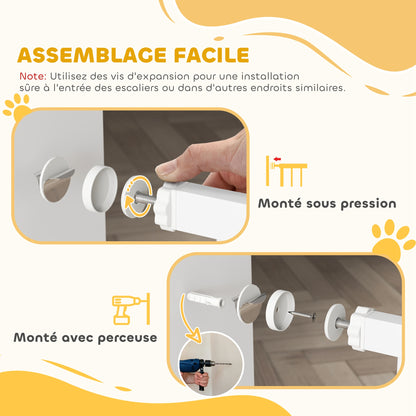 ASSEMBLAGE FACILE

Note: Utilisez des vis d'expansion pour une installation sûre à l'entrée des escaliers ou dans d'autres endroits similaires.

Monté sous pression

Monté avec perceuse