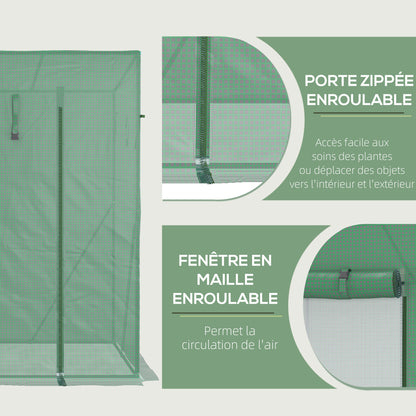 PORTE ZIPPÉE ENROULABLE

Accès facile aux soins des plantes ou déplacer des objets vers l'intérieur et l'extérieur

FENÊTRE EN MAILLE ENROULABLE

Permet la circulation de l'air