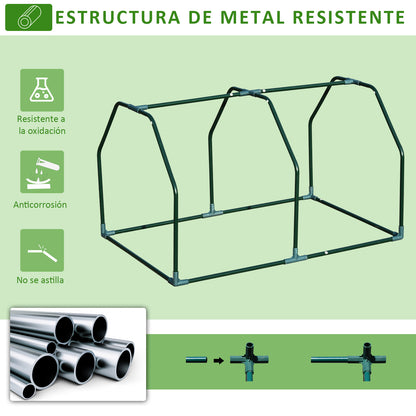 ESTRUCTURA DE METAL RESISTENTE

Resistente a la oxidación

Anticorrosión

No se astilla