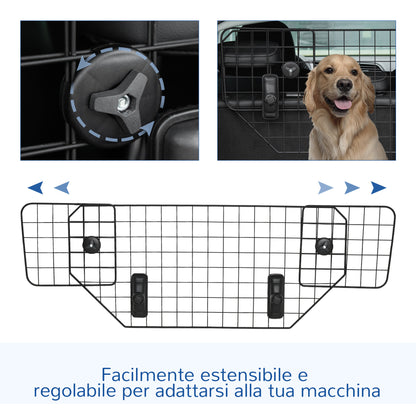 Facilmente estensibile e regolabile per adattarsi alla tua macchina