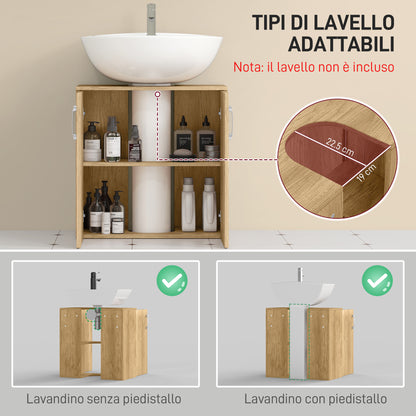 TIPI DI LAVELLO ADATTABILI
Nota: il lavello non è incluso

22.5 cm
19 cm

Lavandino senza piedistallo

Lavandino con piedistallo