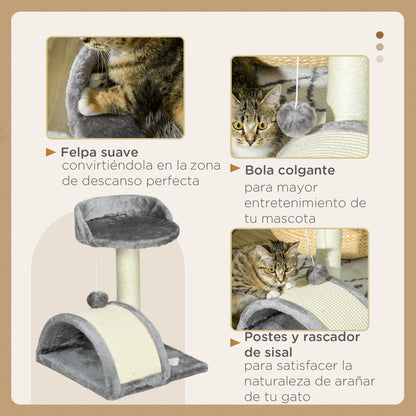 Felpa suave
convirtiéndola en la zona de descanso perfecta

Bola colgante
para mayor entretenimiento de tu mascota

Postes y rascador de sisal
para satisfacer la naturaleza de arañar de tu gato