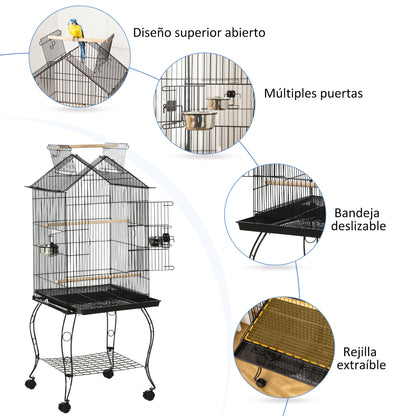 Diseño superior abierto

Múltiples puertas

Bandeja deslizable

Rejilla extraíble