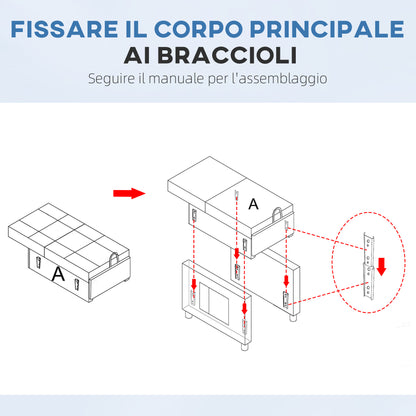 FISSARE IL CORPO PRINCIPALE
AI BRACCIOLI
Seguire il manuale per l'assemblaggio

A

A