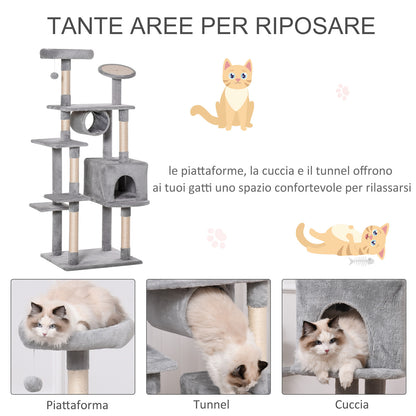 TANTE AREE PER RIPOSARE

le piattaforme, la cuccia e il tunnel offrono ai tuoi gatti uno spazio confortevole per rilassarsi

Piattaforma

Tunnel

Cuccia