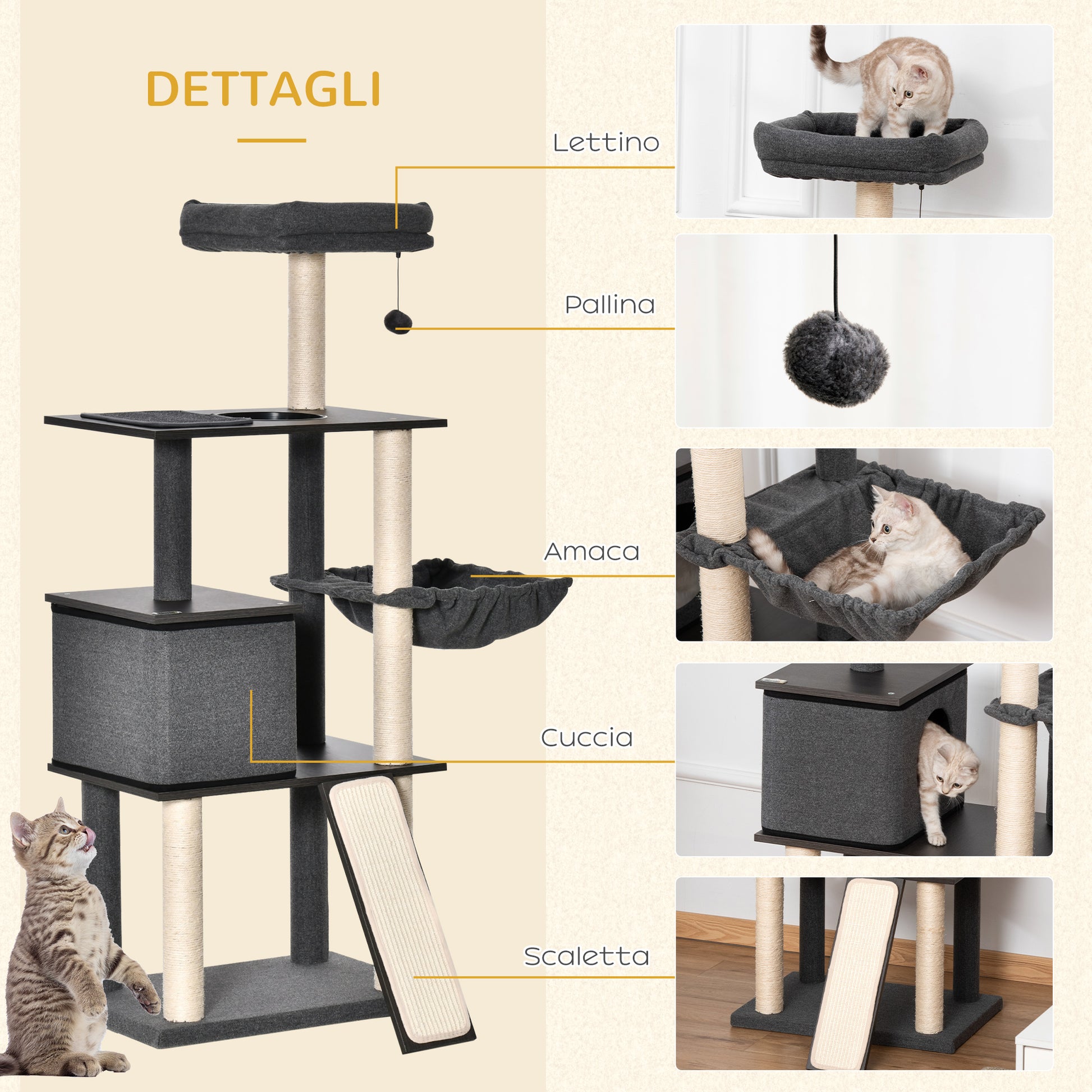 DETTAGLI

Lettino

Pallina

Amaca

Cuccia

Scaletta