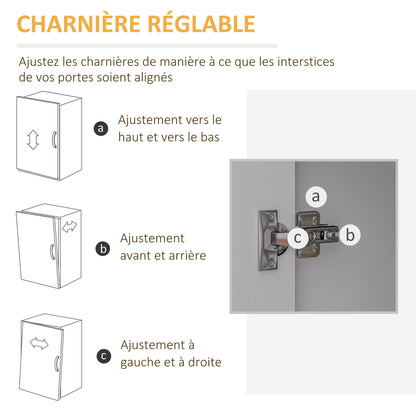 CHARNIÈRE RÉGLABLE

Ajustez les charnières de manière à ce que les interstices de vos portes soient alignés

a Ajustement vers le haut et vers le bas

b Ajustement avant et arrière

c Ajustement à gauche et à droite

a

c

b