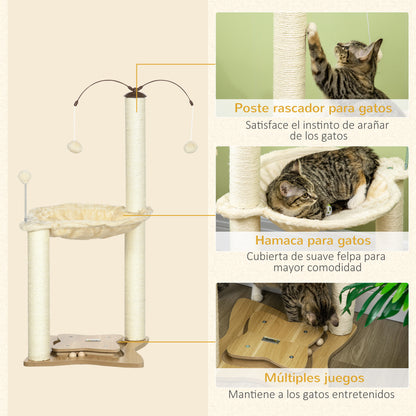 Poste rascador para gatos

Satisface el instinto de arañar de los gatos

Hamaca para gatos

Cubierta de suave felpa para mayor comodidad

Múltiples juegos

Mantiene a los gatos entretenidos