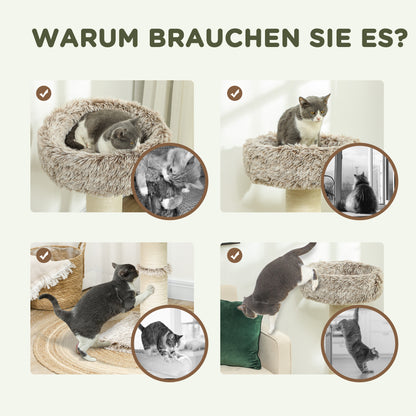 WARUM BRAUCHEN SIE ES?