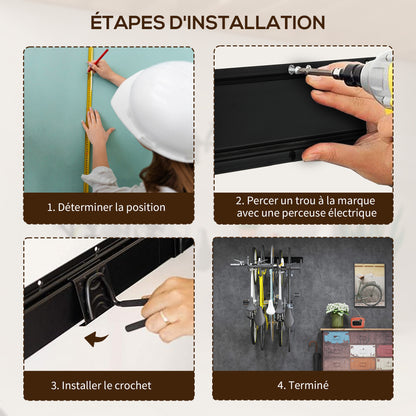 ÉTAPES D'INSTALLATION

1. Déterminer la position

2. Percer un trou à la marque avec une perceuse électrique

3. Installer le crochet

4. Terminé