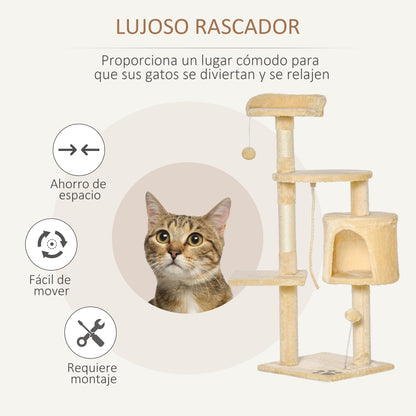 LUJOSO RASCADOR

Proporciona un lugar cómodo para que sus gatos se diviertan y se relajen

Ahorro de espacio

Fácil de mover

Requiere montaje