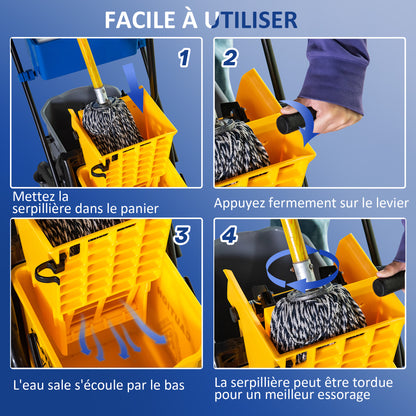 FACILE À UTILISER

1

Mettez la serpillière dans le panier

2

Appuyez fermement sur le levier

3

L'eau sale s'écoule par le bas

4

La serpillière peut être tordue pour un meilleur essorage