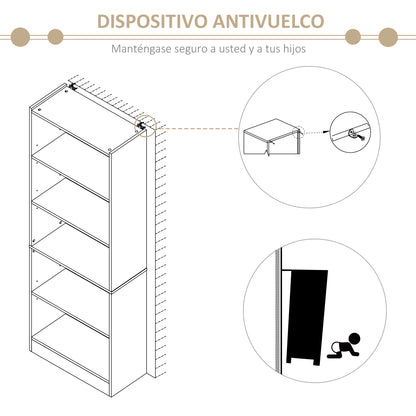 DISPOSITIVO ANTIVUELCO

Manténgase seguro a usted y a tus hijos