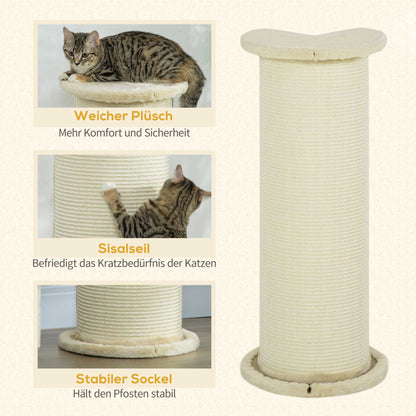 Weicher Plüsch
Mehr Komfort und Sicherheit

Sisalseil
Befriedigt das Kratzbedürfnis der Katzen

Stabiler Sockel
Hält den Pfosten stabil