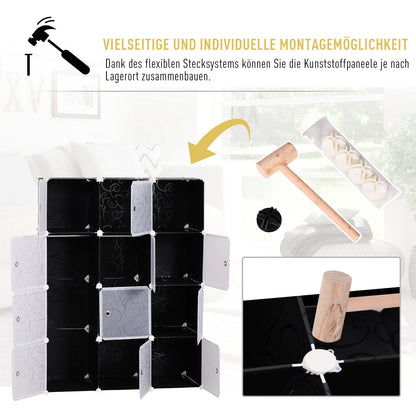 VIELSEITIGE UND INDIVIDUELLE MONTAGEMÖGLICHKEIT

Dank des flexiblen Stecksystems können Sie die Kunststoffpaneele je nach Lagerort zusammenbauen.