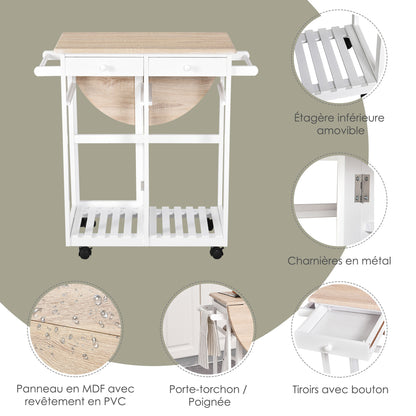 Étagère inférieure amovible

Charnières en métal

Panneau en MDF avec revêtement en PVC

Porte-torchon / Poignée

Tiroirs avec bouton