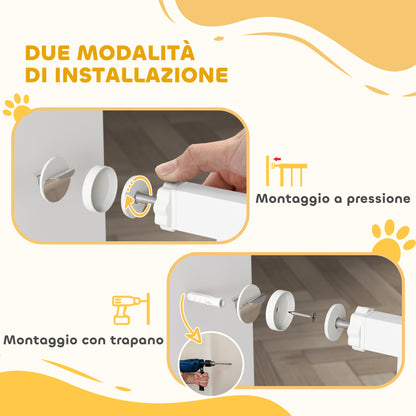 DUE MODALITÀ
DI INSTALLAZIONE

Montaggio a pressione

Montaggio con trapano