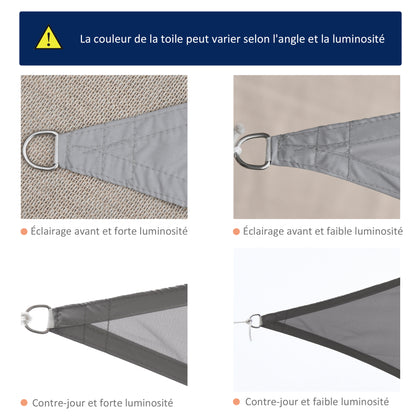 La couleur de la toile peut varier selon l'angle et la luminosité

Éclairage avant et forte luminosité

Éclairage avant et faible luminosité

Contre-jour et forte luminosité

Contre-jour et faible luminosité