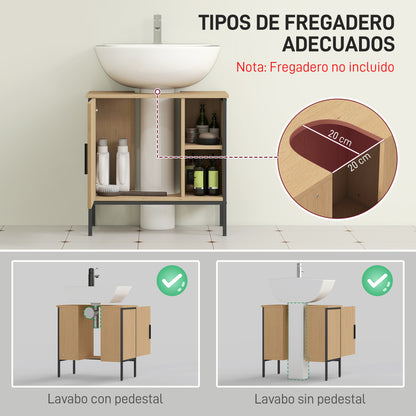 TIPOS DE FREGADERO ADECUADOS

Nota: Fregadero no incluido

20 cm

20 cm

Lavabo con pedestal

Lavabo sin pedestal