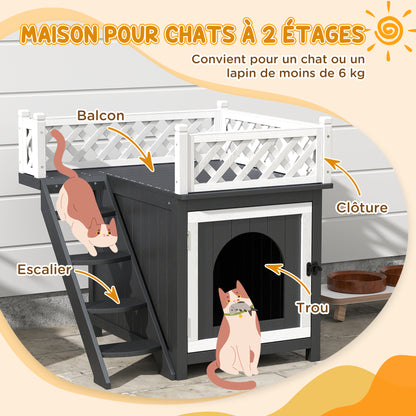 MAISON POUR CHATS À 2 ÉTAGES

Convient pour un chat ou un lapin de moins de 6 kg

Balcon

Clôture

Escalier

Trou