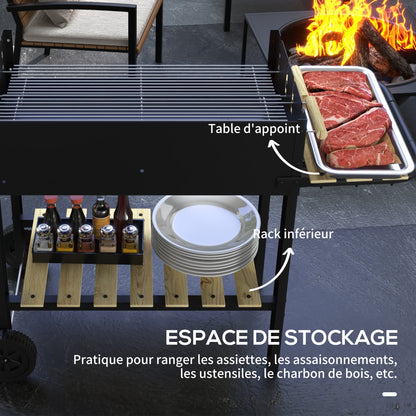 Table d'appoint

Rack inférieur

ESPACE DE STOCKAGE

Pratique pour ranger les assiettes, les assaisonnements, les ustensiles, le charbon de bois, etc.