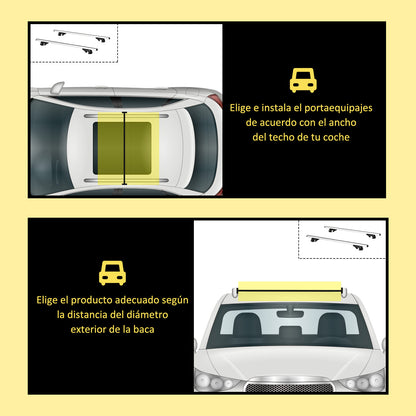 Elige e instala el portaequipajes de acuerdo con el ancho del techo de tu coche

Elige el producto adecuado según la distancia del diámetro exterior de la baca