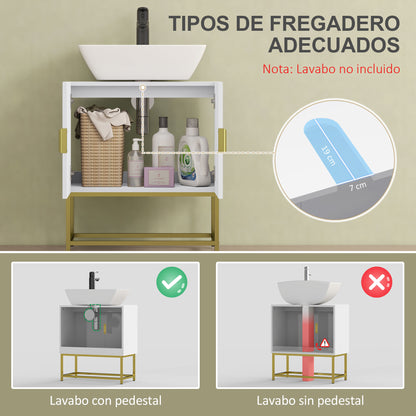 TIPOS DE FREGADERO ADECUADOS

Nota: Lavabo no incluido

19 cm

7 cm

Lavabo con pedestal

Lavabo sin pedestal