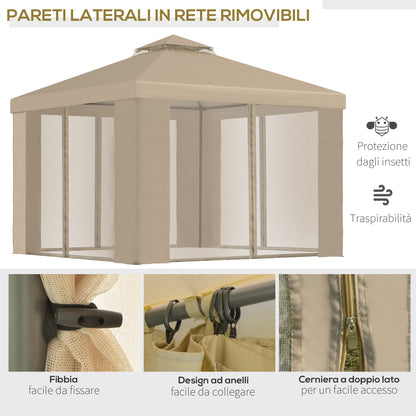 PARETI LATERALI IN RETE RIMOVIBILI

Protezione dagli insetti

Traspirabilità

Fibbia
facile da fissare

Design ad anelli
facile da collegare

Cerniera a doppio lato
per un facile accesso