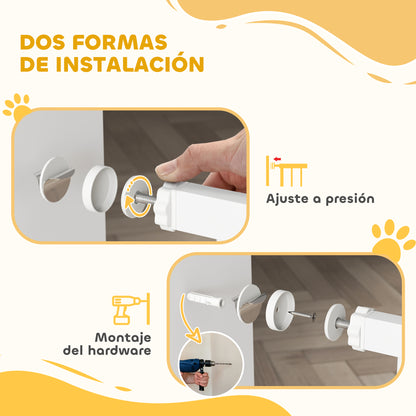 DOS FORMAS DE INSTALACIÓN

Ajuste a presión

Montaje del hardware