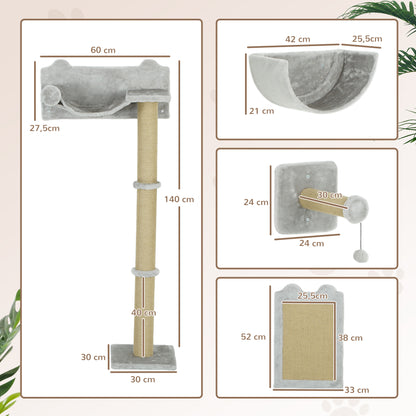 60 cm
27,5cm
140 cm
40 cm
30 cm
30 cm

42 cm
25,5cm
21 cm

24 cm
30 cm
24 cm

25,5cm
52 cm
38 cm
33 cm