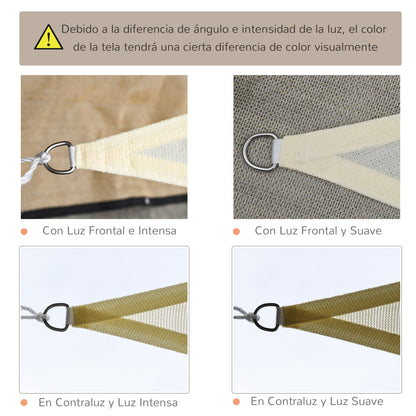 Debido a la diferencia de ángulo e intensidad de la luz, el color de la tela tendrá una cierta diferencia de color visualmente

Con Luz Frontal e Intensa

Con Luz Frontal y Suave

En Contraluz y Luz Intensa

En Contraluz y Luz Suave