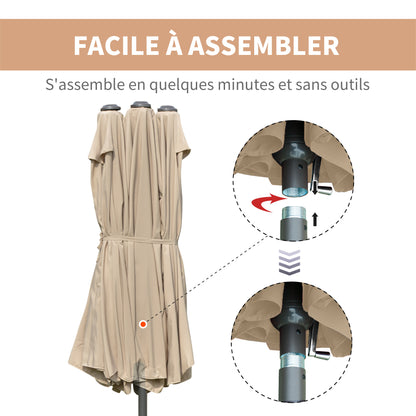 FACILE À ASSEMBLER

S'assemble en quelques minutes et sans outils