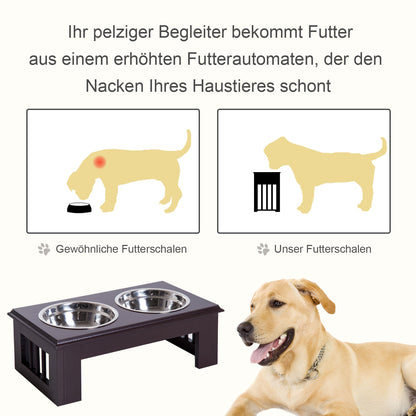 Ihr pelziger Begleiter bekommt Futter aus einem erhöhten Futterautomaten, der den Nacken Ihres Haustieres schont

Gewöhnliche Futterschalen

Unser Futterschalen