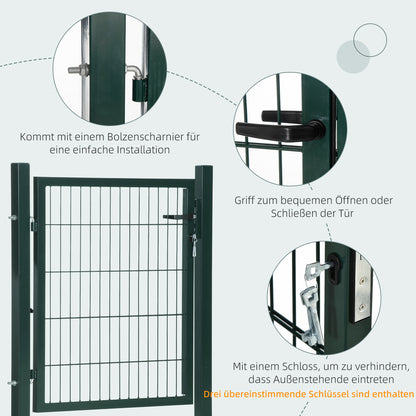 Kommt mit einem Bolzenscharnier für eine einfache Installation

Griff zum bequemen Öffnen oder Schließen der Tür

Mit einem Schloss, um zu verhindern, dass Außenstehende eintreten

Drei übereinstimmende Schlüssel sind enthalten