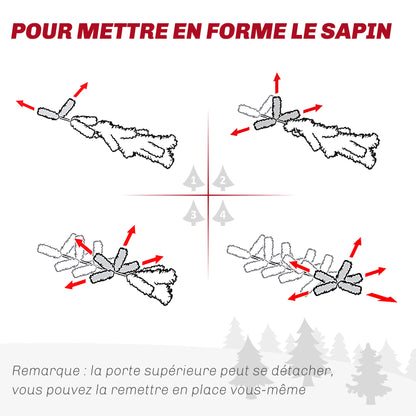 POUR METTRE EN FORME LE SAPIN

1 2 3 4

Remarque : la porte supérieure peut se détacher, vous pouvez la remettre en place vous-même