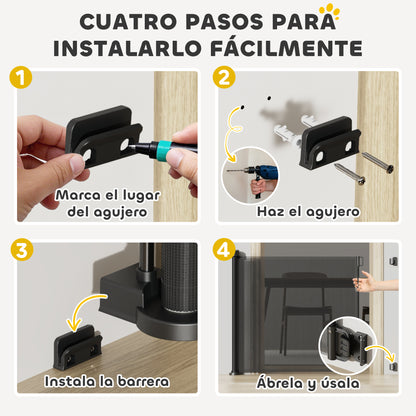 CUATRO PASOS PARA INSTALARLO FÁCILMENTE

1
Marca el lugar del agujero

2
Haz el agujero

3
Instala la barrera

4
Ábrela y úsala